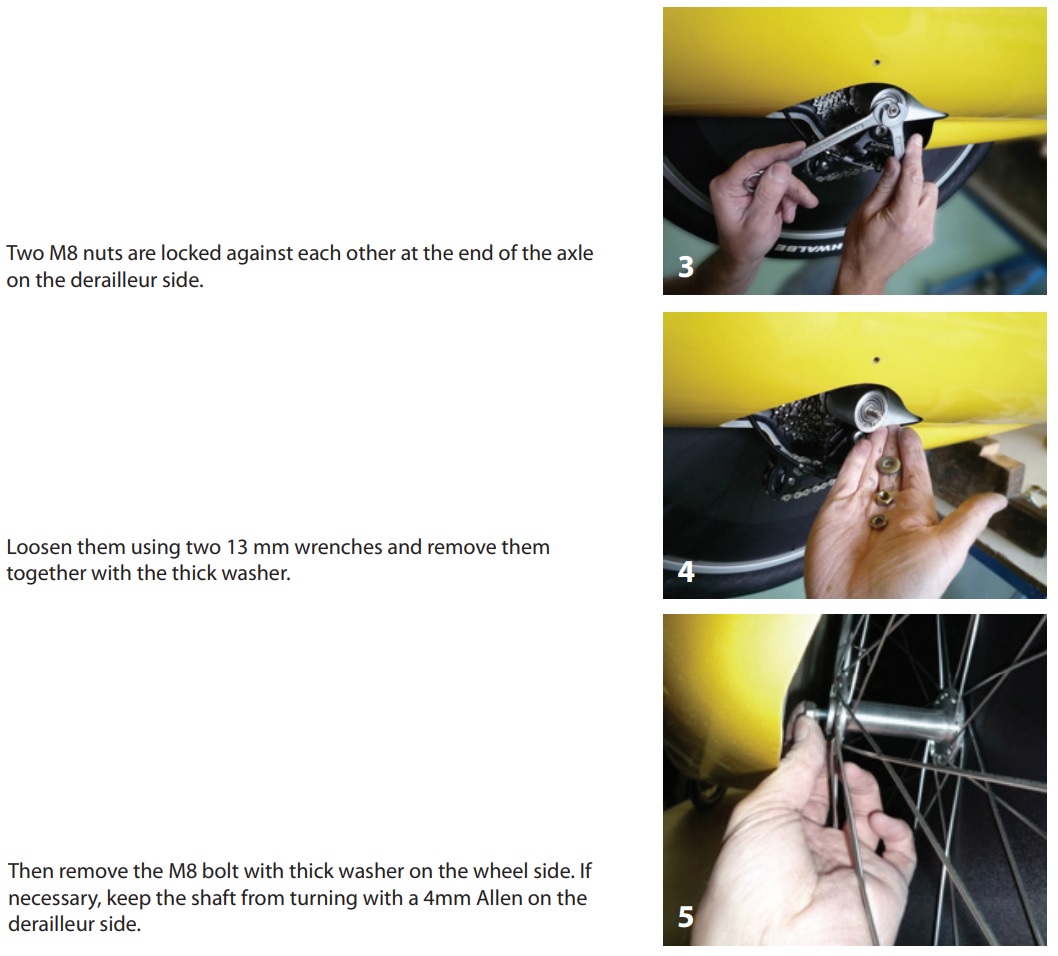 Two M8 nuts are locked against each other at the end of the axle on the derailleur side.

3

Loosen them using two 13 mm wrenches and remove them together with the thick washer.

4

Then remove the M8 bolt with thick washer on the wheel side. If necessary, keep the shaft from turning with a 4mm Allen on the derailleur side.

5