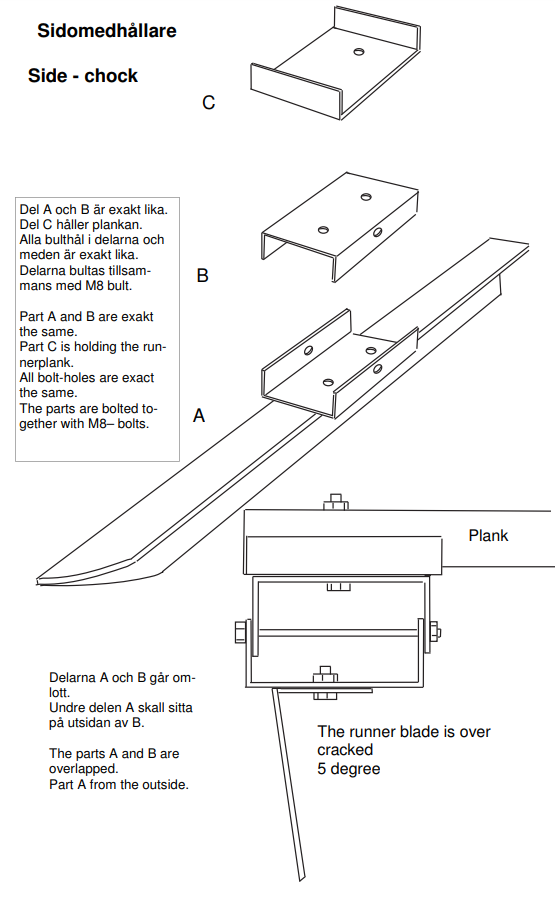 Sidomedhållare

Side - chock

C

Del A och B är exakt lika.
Del C håller plankan.
Alla bulthål i delarna och meden är exakt lika.
Delarna bultas tillsammans med M8 bult.

Part A and B are exakt the same.
Part C is holding the runnerplank.
All bolt-holes are exact the same.
The parts are bolted together with M8– bolts.

B

A

Plank

Delarna A och B går omlott.
Undre delen A skall sitta på utsidan av B.

The parts A and B are overlapped.
Part A from the outside.

The runner blade is over cracked
5 degree