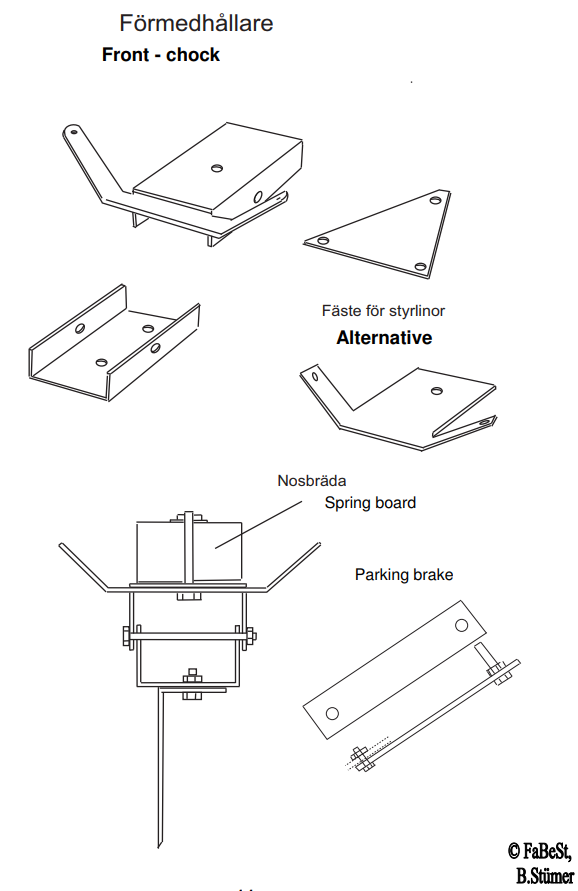 Förmedhållare
Front - chock

Fäste för styrlinor
Alternative

Nosbräda
Spring board

Parking brake

© FaBeSt,
B.Stümer