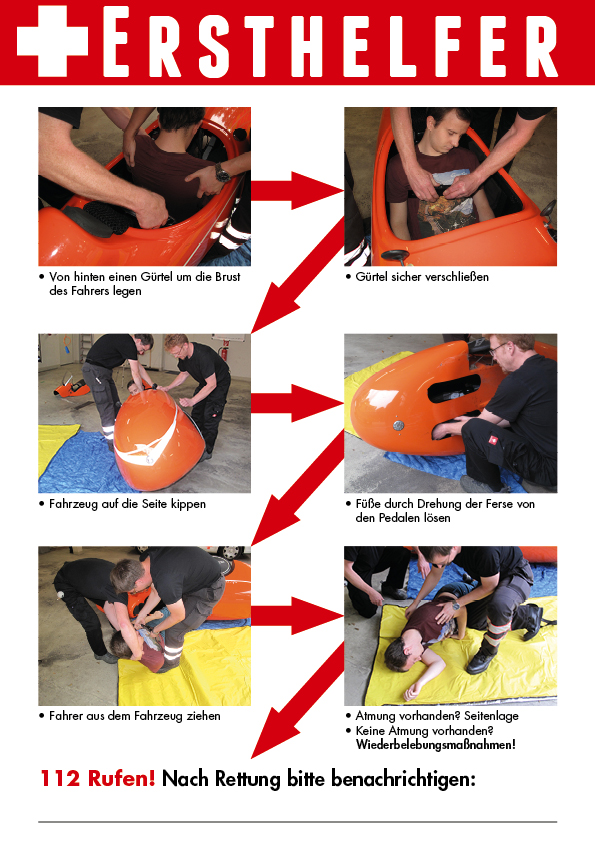 ERSTHELFER

• Von hinten einen Gürtel um die Brust des Fahrers legen

• Gürtel sicher verschließen

• Fahrzeug auf die Seite kippen

• Füße durch Drehung der Ferse von den Pedalen lösen

• Fahrer aus dem Fahrzeug ziehen

• Atmung vorhanden? Seitenlage
• Keine Atmung vorhanden? Wiederbelebungsmaßnahmen!

112 Rufen! Nach Rettung bitte benachrichtigen: