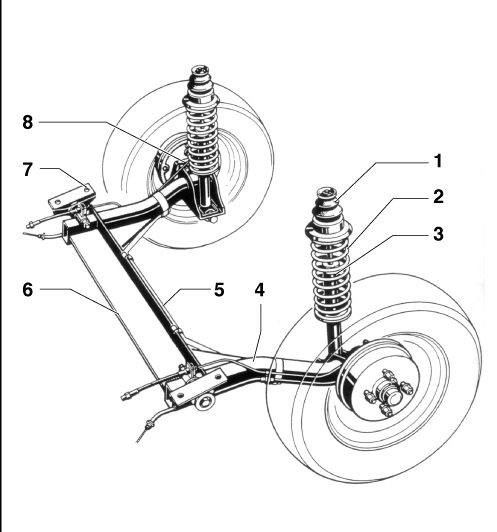 8
7
1
2
3
6
5
4