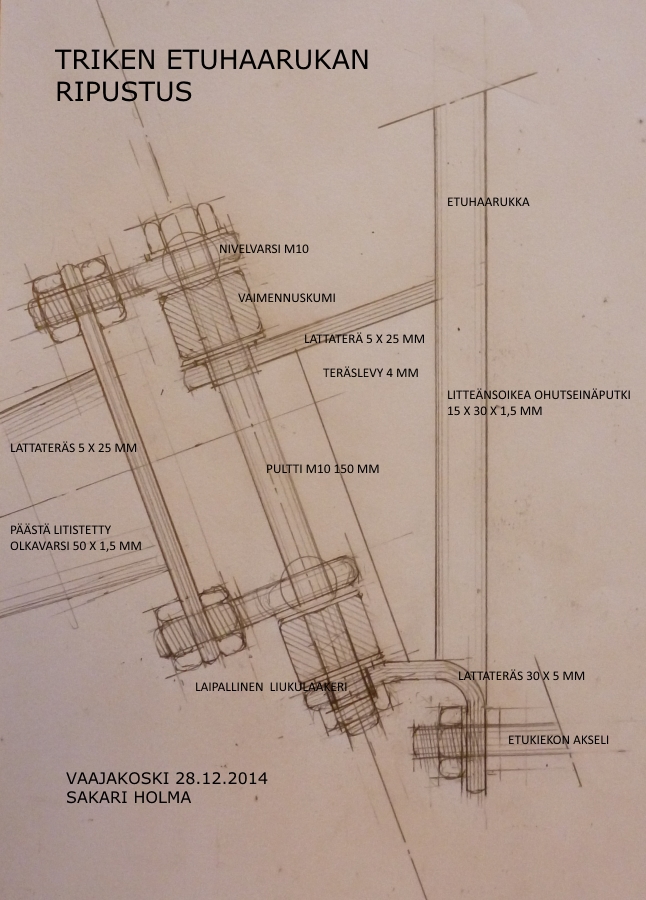 TRIKEN ETUHAARUKAN RIPUSTUS

ETUHAARUKKA

NIVELVARSI M10

VAIMENNUSKUMI

LATTATERÄ 5 X 25 MM

TERÄSLEVY 4 MM

LITTEÄNSOIKEA OHUTSEINÄPUTKI 15 X 30 X 1,5 MM

LATTATERÄS 5 X 25 MM

PULTTI M10 150 MM

PÄÄSTÄ LITISTETTY OLKAVARSI 50 X 1,5 MM

LAIPALLINEN LIUKULAAKERI

LATTATERÄS 30 X 5 MM

ETUKIEKON AKSELI

VAAJAKOSKI 28.12.2014
SAKARI HOLMA