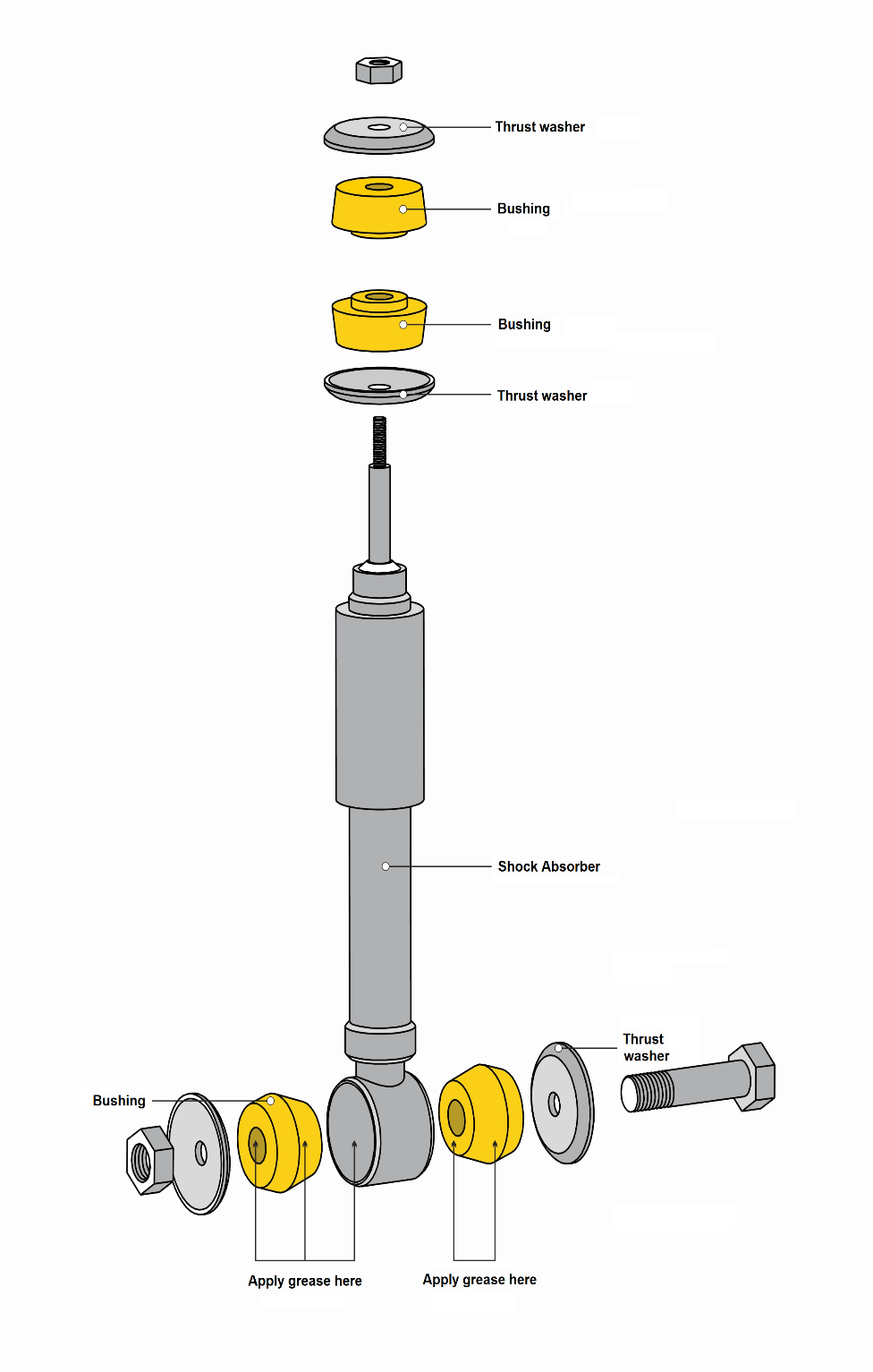 Thrust washer

Bushing

Bushing

Thrust washer

Shock Absorber

Thrust washer

Bushing

Apply grease here

Apply grease here