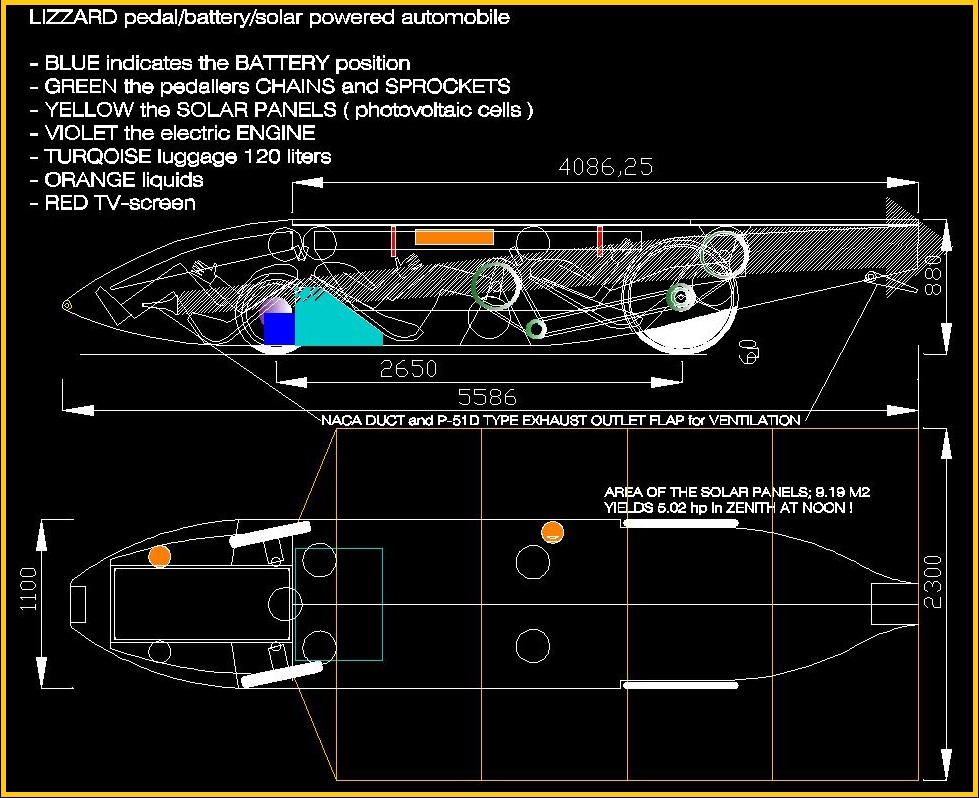 LIZZARD pedal/battery/solar powered automobile

- BLUE indicates the BATTERY position
- GREEN the pedallers CHAINS and SPROCKETS
- YELLOW the SOLAR PANELS ( photovoltaic cells )
- VIOLET the electric ENGINE
- TURQOISE luggage 120 liters
- ORANGE liquids
- RED TV-screen

4086,25

880

60

2650

5586

NACA DUCT and P-51D TYPE EXHAUST OUTLET FLAP for VENTILATION

AREA OF THE SOLAR PANELS; 9.19 M2
YIELDS 5.02 hp in ZENITH AT NOON !

1100

2300