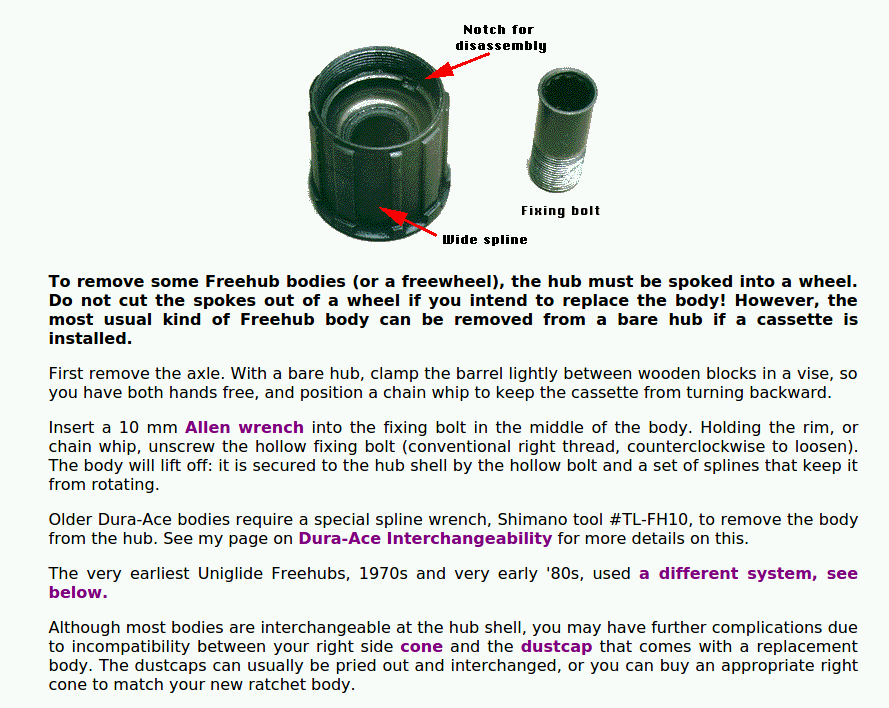 Notch for disassembly

Fixing bolt

Wide spline

To remove some Freehub bodies (or a freewheel), the hub must be spoked into a wheel. Do not cut the spokes out of a wheel if you intend to replace the body! However, the most usual kind of Freehub body can be removed from a bare hub if a cassette is installed.

First remove the axle. With a bare hub, clamp the barrel lightly between wooden blocks in a vise, so you have both hands free, and position a chain whip to keep the cassette from turning backward.

Insert a 10 mm Allen wrench into the fixing bolt in the middle of the body. Holding the rim, or chain whip, unscrew the hollow fixing bolt (conventional right thread, counterclockwise to loosen). The body will lift off: it is secured to the hub shell by the hollow bolt and a set of splines that keep it from rotating.

Older Dura-Ace bodies require a special spline wrench, Shimano tool #TL-FH10, to remove the body from the hub. See my page on Dura-Ace Interchangeability for more details on this.

The very earliest Uniglide Freehubs, 1970s and very early '80s, used a different system, see below.

Although most bodies are interchangeable at the hub shell, you may have further complications due to incompatibility between your right side cone and the dustcap that comes with a replacement body. The dustcaps can usually be pried out and interchanged, or you can buy an appropriate right cone to match your new ratchet body.